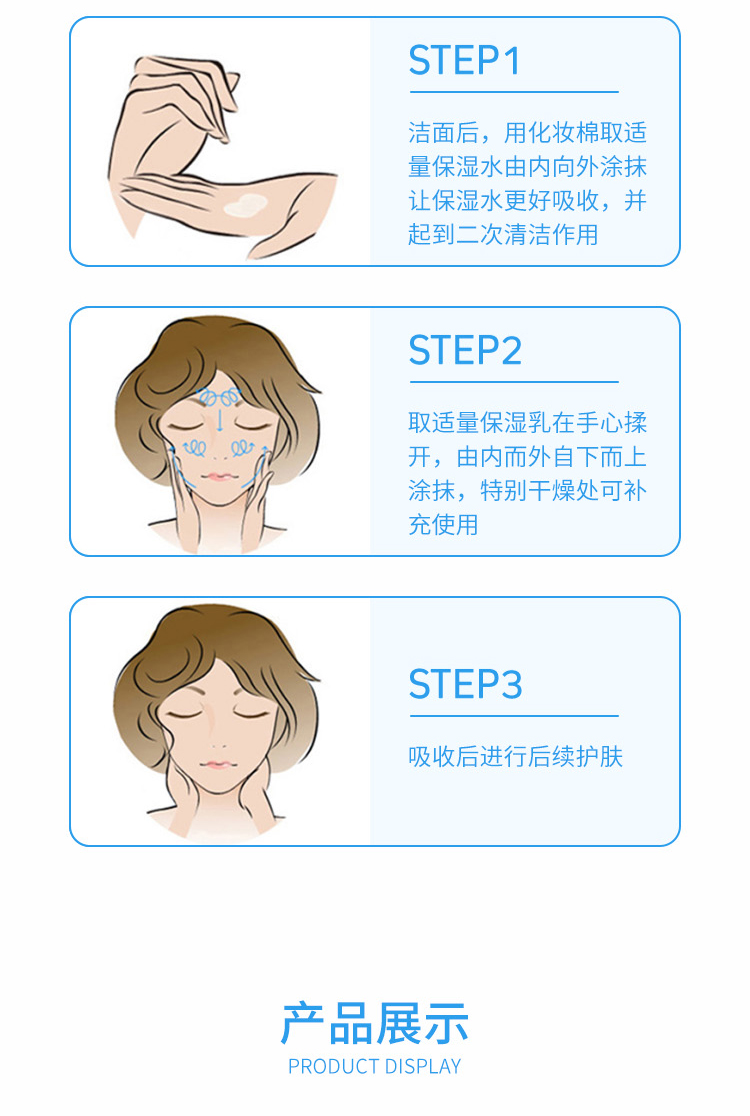 STEP1

洁面后，用化妆棉取适量保湿水由内向外涂抹让保湿水更好吸收，并起到二次清洁作用

STEP2

取适量保湿乳在手心揉开，由内而外自下而上涂抹，特别干燥处可补充使用

STEP3

吸收后进行后续护肤

产品展示

PRODUCT DISPLAY