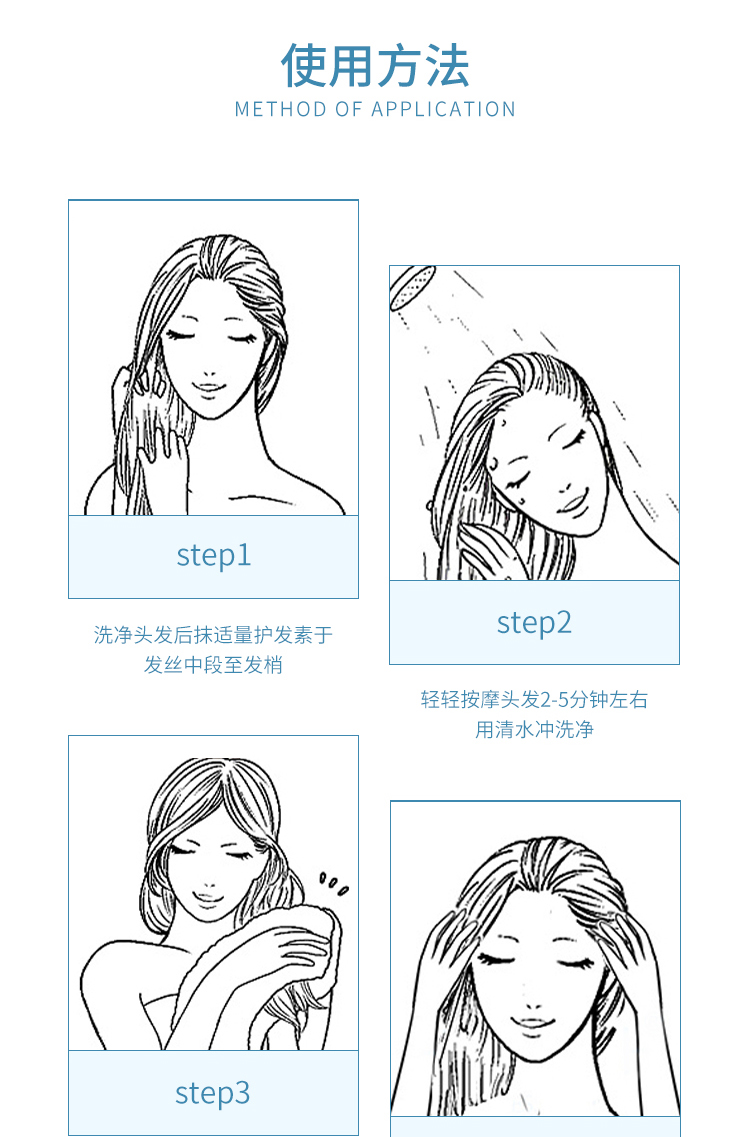 使用方法
METHOD OF APPLICATION

step1

洗净头发后抹适量护发素于发丝中段至发梢

step2

轻轻按摩头发2-5分钟左右用清水冲洗净

step3