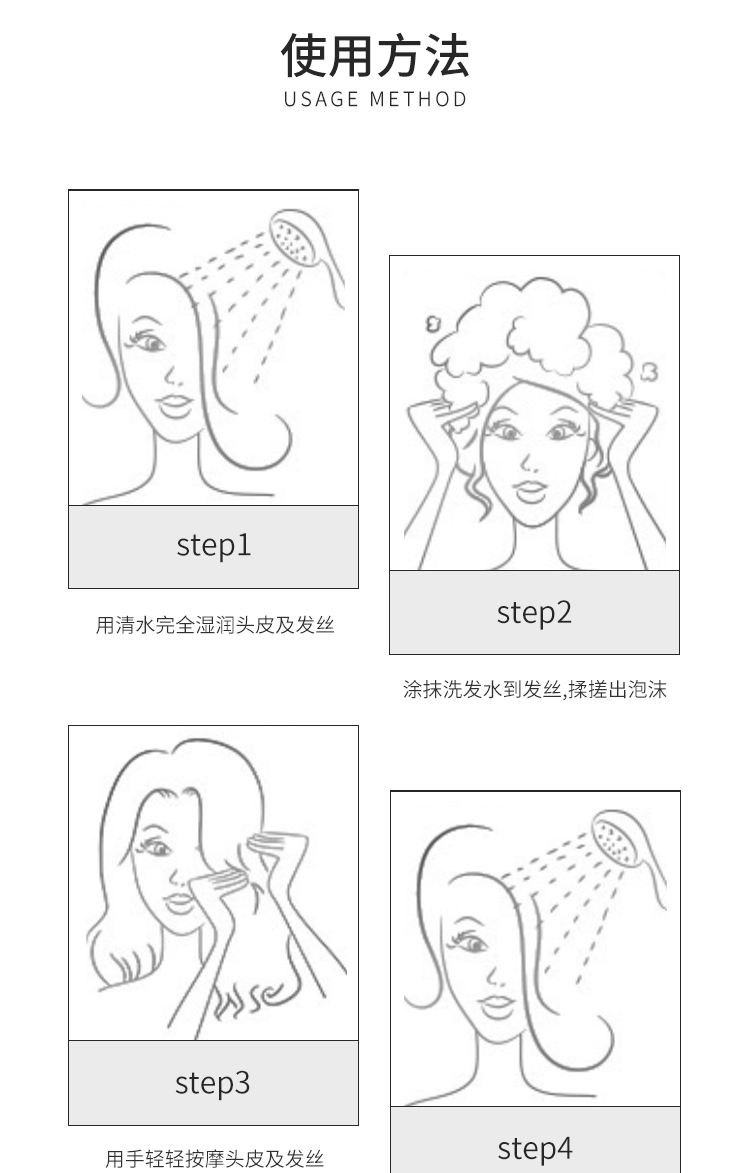 使用方法
USAGE METHOD

step1

用清水完全湿润头皮及发丝

step2

涂抹洗发水到发丝,揉搓出泡沫

step3

用手轻轻按摩头皮及发丝

step4