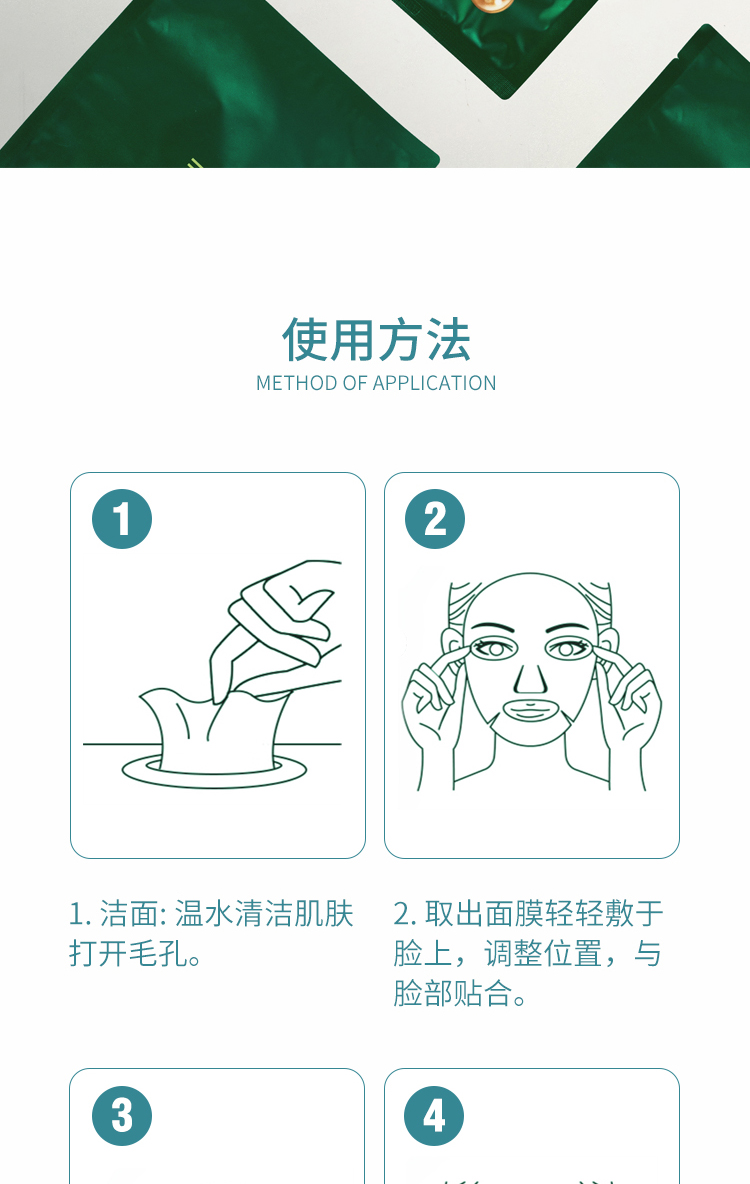 使用方法
METHOD OF APPLICATION

1

2

1. 洁面: 温水清洁肌肤打开毛孔。

2. 取出面膜轻轻敷于脸上，调整位置，与脸部贴合。

3

4