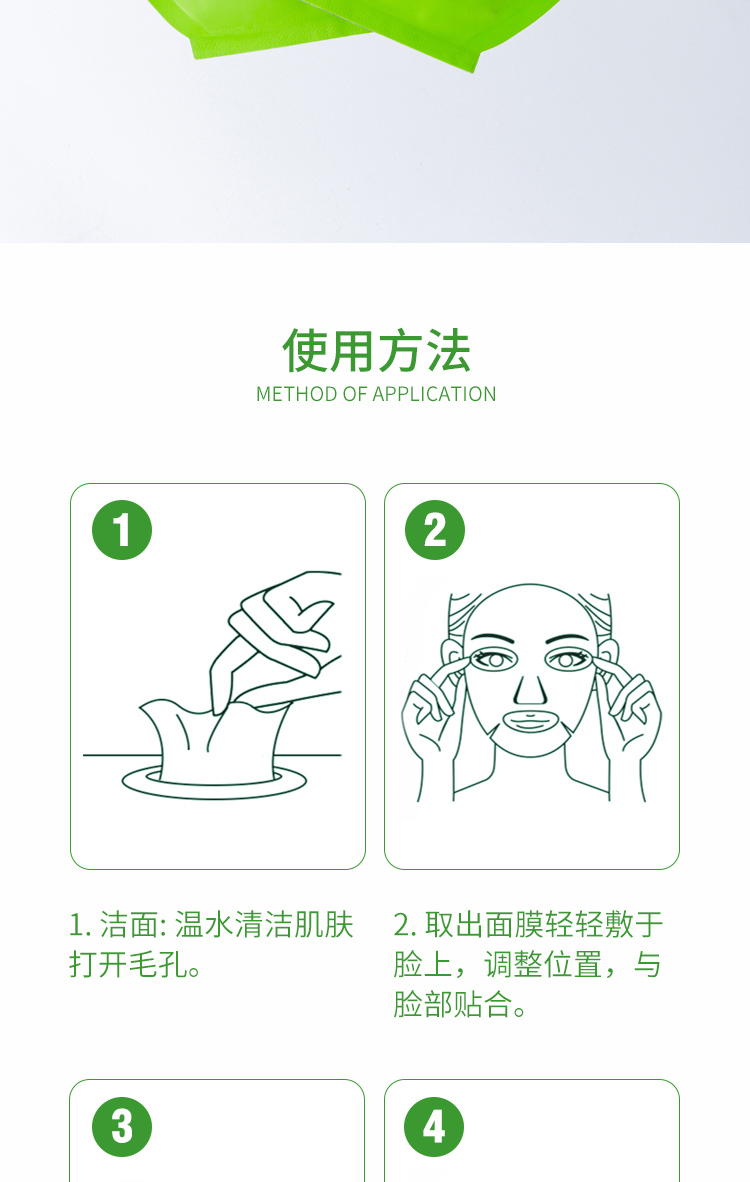 使用方法
METHOD OF APPLICATION

1

2

1. 洁面: 温水清洁肌肤打开毛孔。

2. 取出面膜轻轻敷于脸上，调整位置，与脸部贴合。

3

4