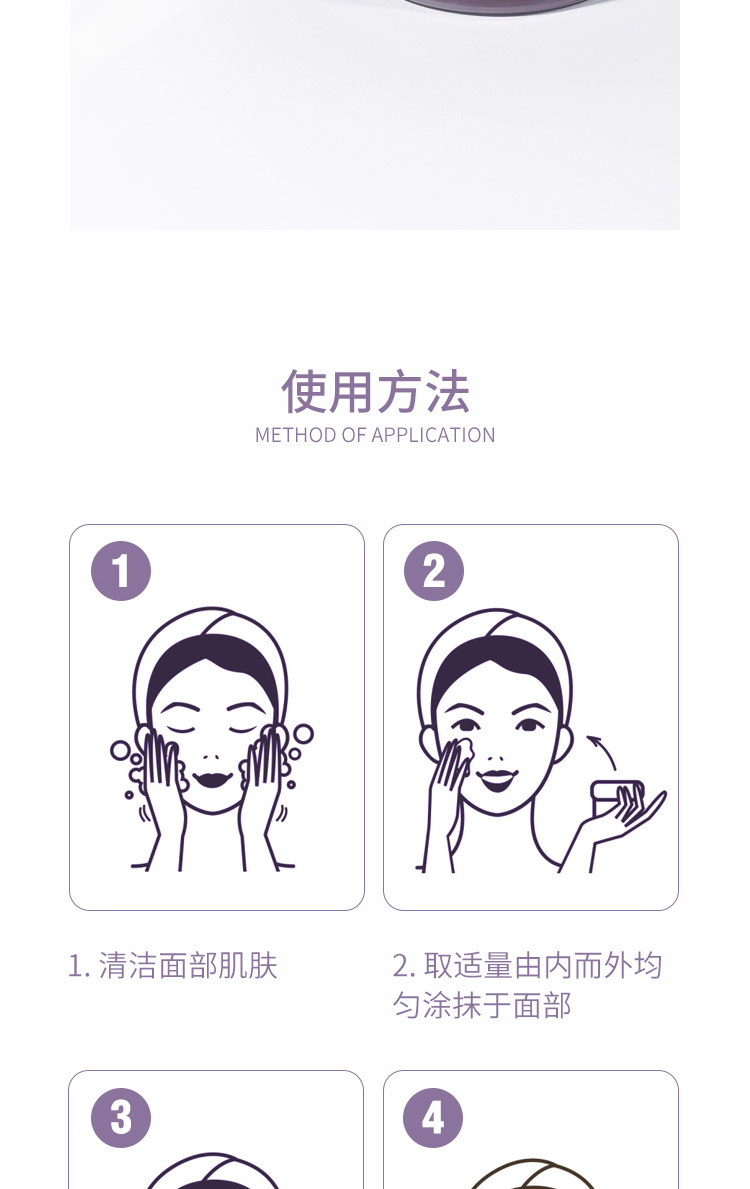 使用方法
METHOD OF APPLICATION

1

2

1. 清洁面部肌肤

2. 取适量由内而外均匀涂抹于面部

3

4